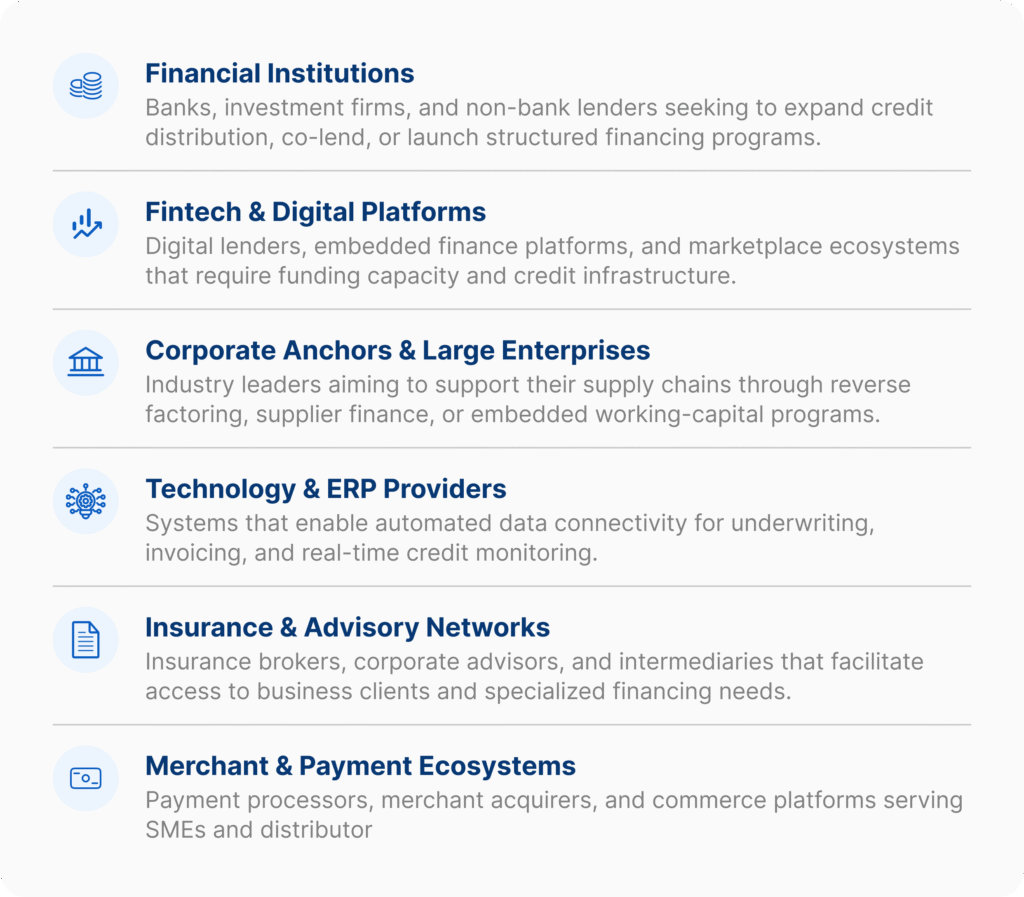 Financial Institutions
Banks, investment firms, and non-bank lenders seeking to expand credit distribution, co-lend, or launch structured financing programs.

Fintech & Digital Platforms
Digital lenders, embedded finance platforms, and marketplace ecosystems that require funding capacity and credit infrastructure.

Corporate Anchors & Large Enterprises
Industry leaders aiming to support their supply chains through reverse factoring, supplier finance, or embedded working-capital programs.

Technology & ERP Providers
Systems that enable automated data connectivity for underwriting, invoicing, and real-time credit monitoring.

Insurance & Advisory Networks
Insurance brokers, corporate advisors, and intermediaries that facilitate access to business clients and specialized financing needs.

Merchant & Payment Ecosystems
Payment processors, merchant acquirers, and commerce platforms serving SMEs and distributor